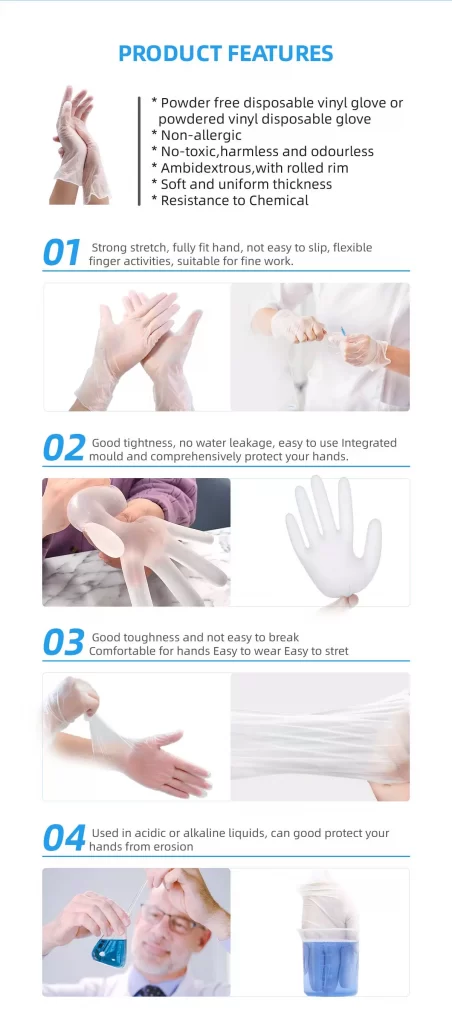 PRODUCT FEATURES

* Powder free disposable vinyl glove or powdered vinyl disposable glove
* Non-allergic
* No-toxic,harmless and odourless
* Ambidextrous,with rolled rim
* Soft and uniform thickness
* Resistance to Chemical

01 Strong stretch, fully fit hand, not easy to slip, flexible finger activities, suitable for fine work.

02 Good tightness, no water leakage, easy to use Integrated mould and comprehensively protect your hands.

03 Good toughness and not easy to break Comfortable for hands Easy to wear Easy to stret

04 Used in acidic or alkaline liquids, can good protect your hands from erosion